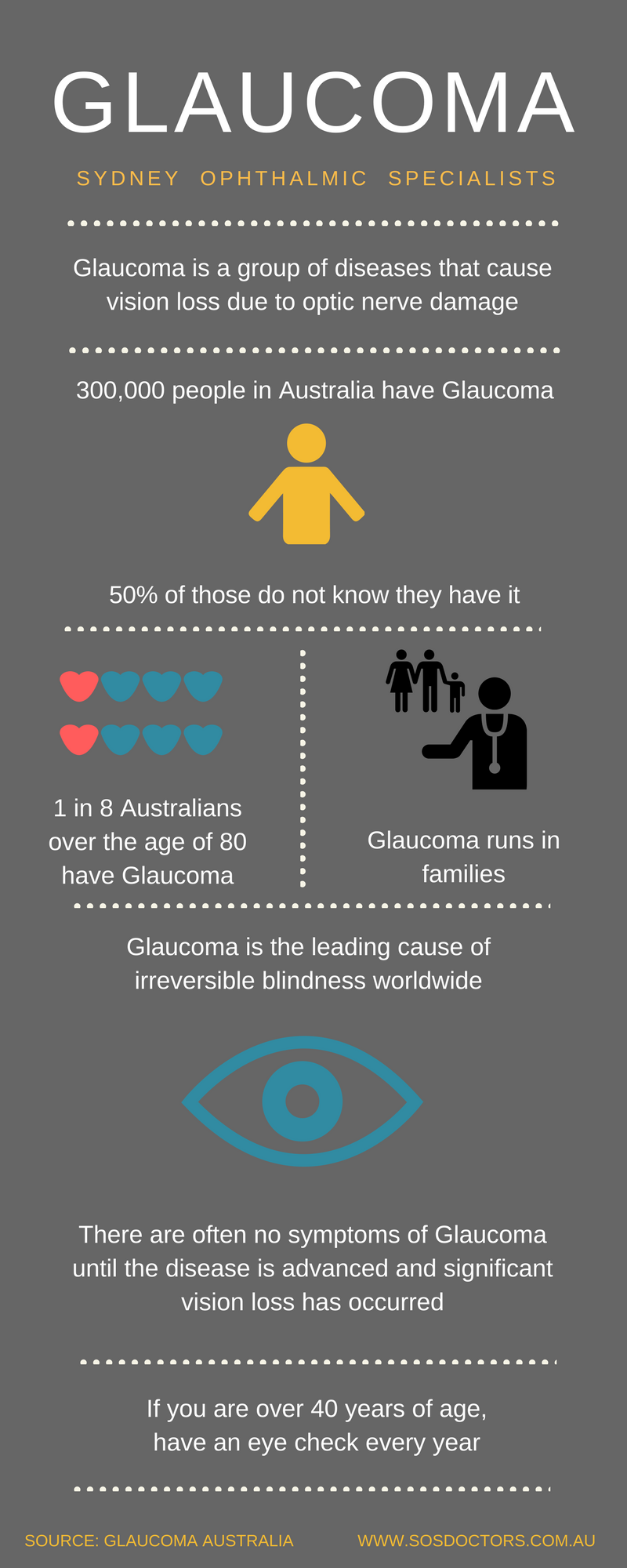 GLAUCOMA

SYDNEY OPHTHALMIC SPECIALISTS

Glaucoma is a group of diseases that cause vision loss due to optic nerve damage

300,000 people in Australia have Glaucoma

50% of those do not know they have it

1 in 8 Australians over the age of 80 have Glaucoma

Glaucoma runs in families

Glaucoma is the leading cause of irreversible blindness worldwide

There are often no symptoms of Glaucoma until the disease is advanced and significant vision loss has occurred

If you are over 40 years of age, have an eye check every year

SOURCE: GLAUCOMA AUSTRALIA

WWW.SOSDOCTORS.COM.AU